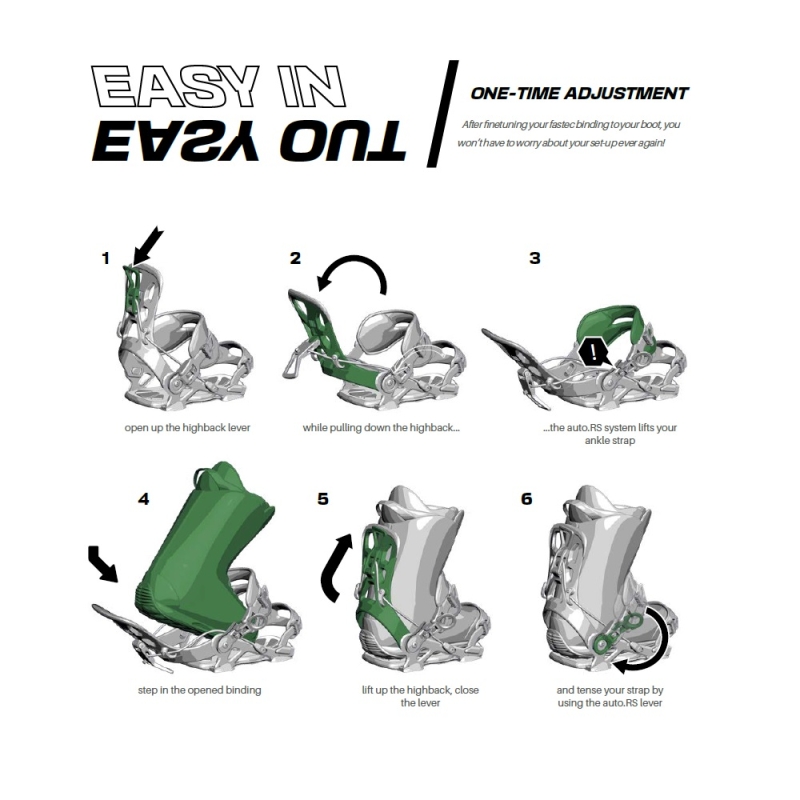 EASY IN
EASY OUT

ONE-TIME ADJUSTMENT

After finetuning your fastec binding to your boot, you won't have to worry about your set-up ever again!

1

open up the highback lever

2

while pulling down the highback...

3

...the auto.RS system lifts your ankle strap

4

step in the opened binding

5

lift up the highback, close the lever

6

and tense your strap by using the auto.RS lever